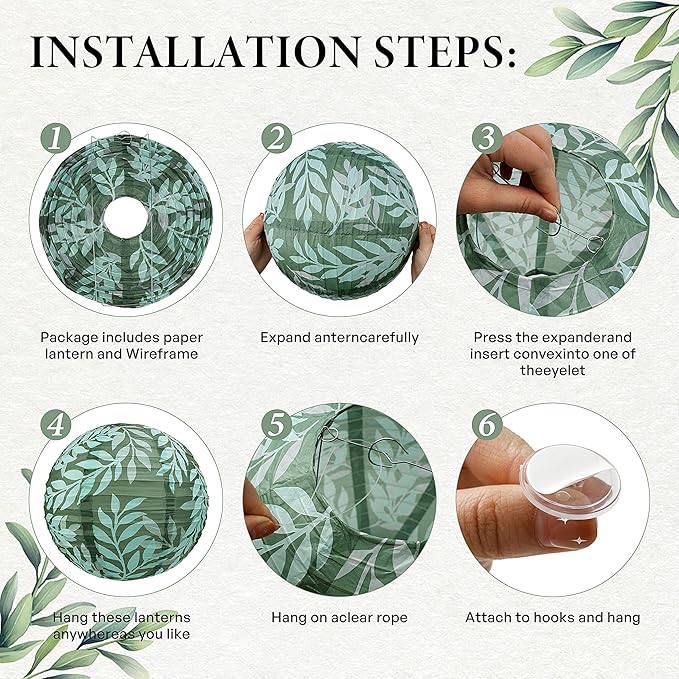 INSTALLATION STEPS:

1

Package includes paper lantern and Wireframe

2

Expand anterncarefully

3

Press the expanderand insert convexinto one of theeyelet

4

Hang these lanterns anywhereas you like

5

Hang on aclear rope

6

Attach to hooks and hang