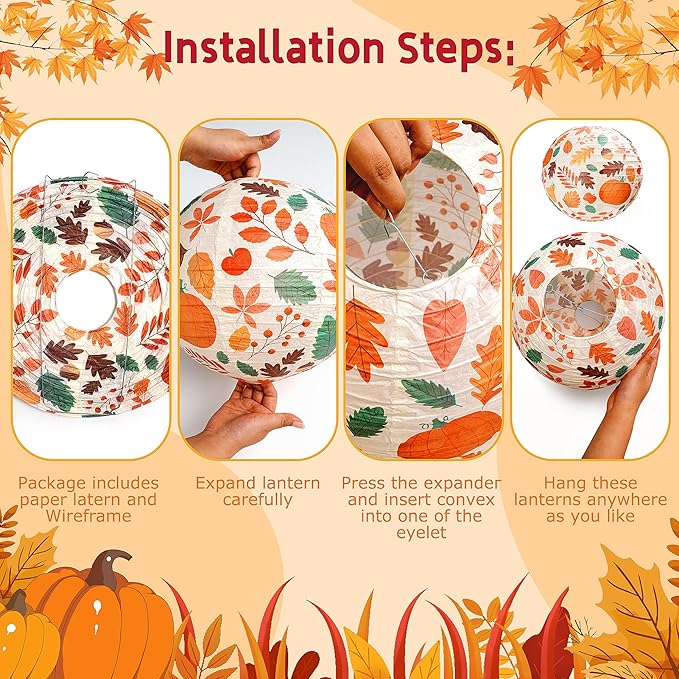 Installation Steps:

Package includes paper latern and Wireframe

Expand lantern carefully

Press the expander and insert convex into one of the eyelet

Hang these lanterns anywhere as you like