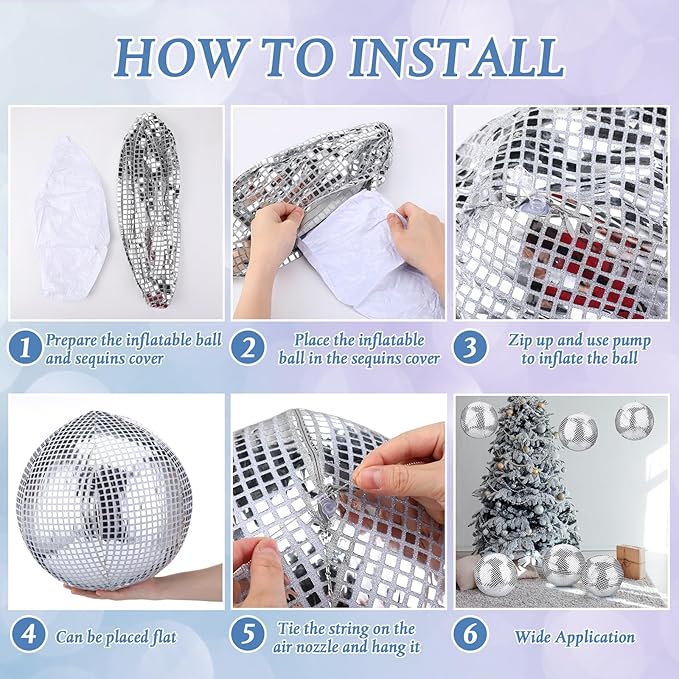 HOW TO INSTALL

1 Prepare the inflatable ball and sequins cover

2 Place the inflatable ball in the sequins cover

3 Zip up and use pump to inflate the ball

4 Can be placed flat

5 Tie the string on the air nozzle and hang it

6 Wide Application