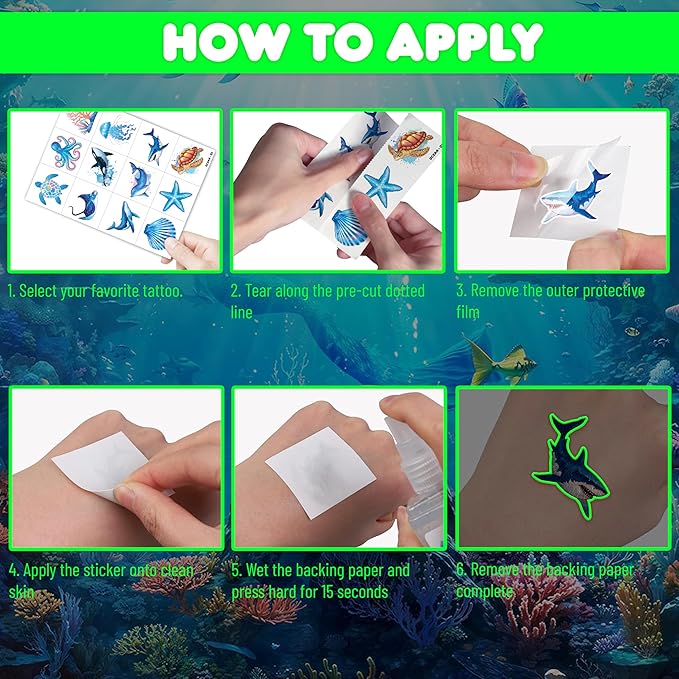 HOW TO APPLY

1. Select your favorite tattoo.

2. Tear along the pre-cut dotted line

3. Remove the outer protective film

4. Apply the sticker onto clean skin

5. Wet the backing paper and press hard for 15 seconds

6. Remove the backing paper complete