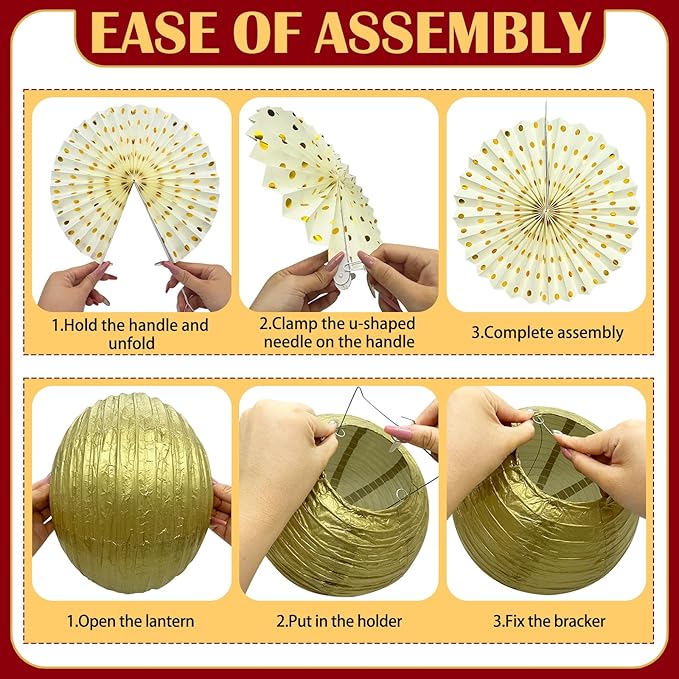 EASE OF ASSEMBLY

1.Hold the handle and unfold

2.Clamp the u-shaped needle on the handle

3.Complete assembly

1.Open the lantern

2.Put in the holder

3.Fix the bracker