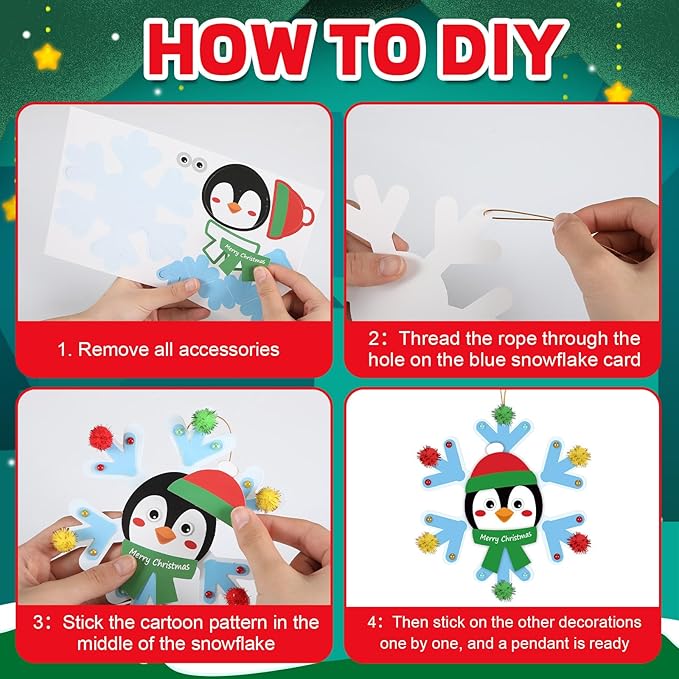 HOW TO DIY

Merry Christmas

1. Remove all accessories

2: Thread the rope through the hole on the blue snowflake card

Merry Christmas

3: Stick the cartoon pattern in the middle of the snowflake

Merry Christmas

4: Then stick on the other decorations one by one, and a pendant is ready