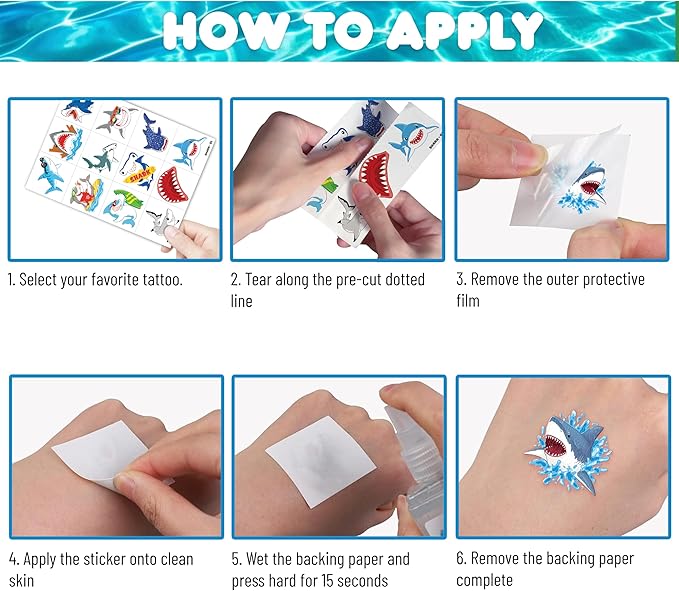 HOW TO APPLY

SHARK

1. Select your favorite tattoo.

2. Tear along the pre-cut dotted line

3. Remove the outer protective film

4. Apply the sticker onto clean skin

5. Wet the backing paper and press hard for 15 seconds

6. Remove the backing paper complete