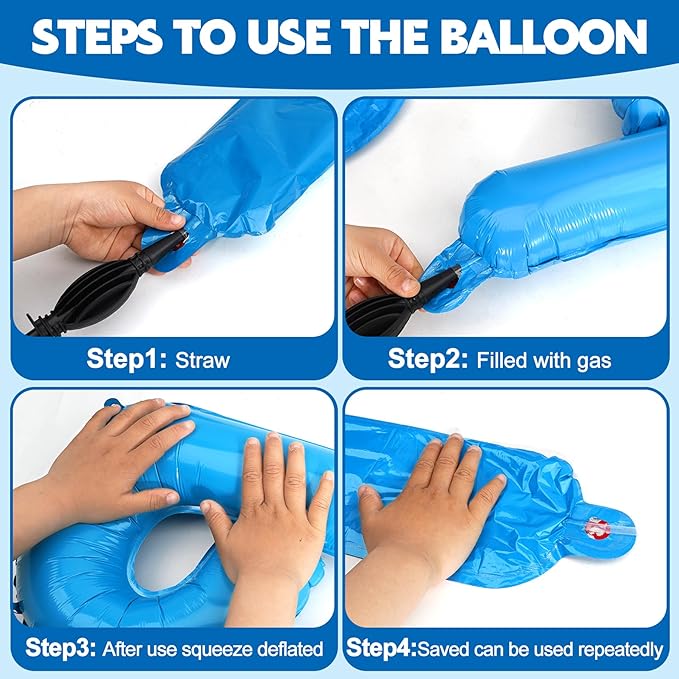 STEPS TO USE THE BALLOON

Step1: Straw

Step2: Filled with gas

Step3: After use squeeze deflated

Step4:Saved can be used repeatedly