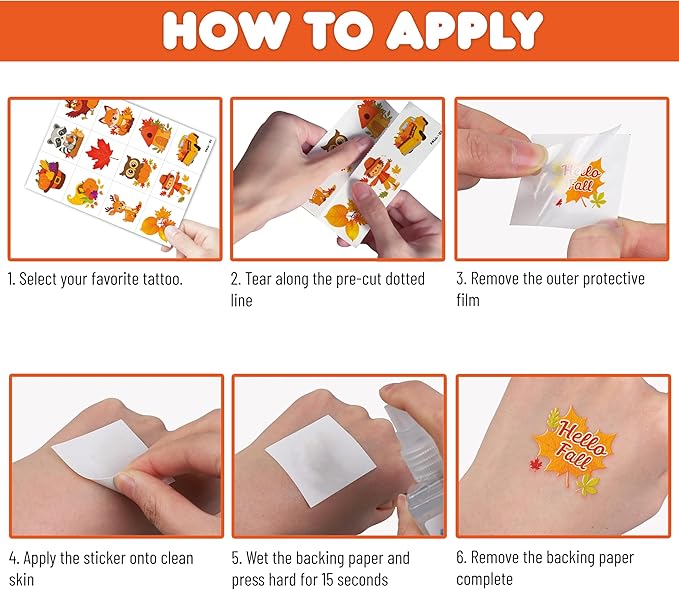 HOW TO APPLY

Hello Fall

1. Select your favorite tattoo.

2. Tear along the pre-cut dotted line

3. Remove the outer protective film

Hello Fall

4. Apply the sticker onto clean skin

5. Wet the backing paper and press hard for 15 seconds

6. Remove the backing paper complete