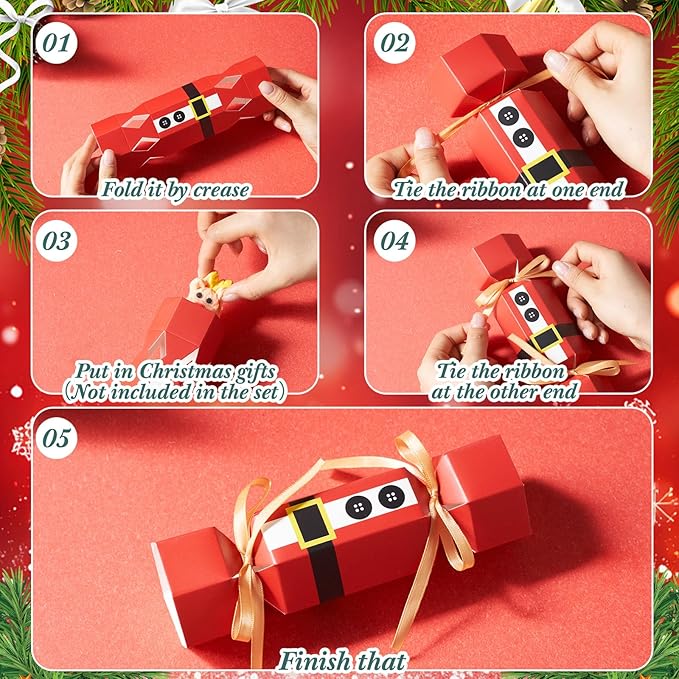 01
Fold it by crease

02
Tie the ribbon at one end

03
Put in Christmas gifts (Not included in the set)

04
Tie the ribbon at the other end

05
Finish that