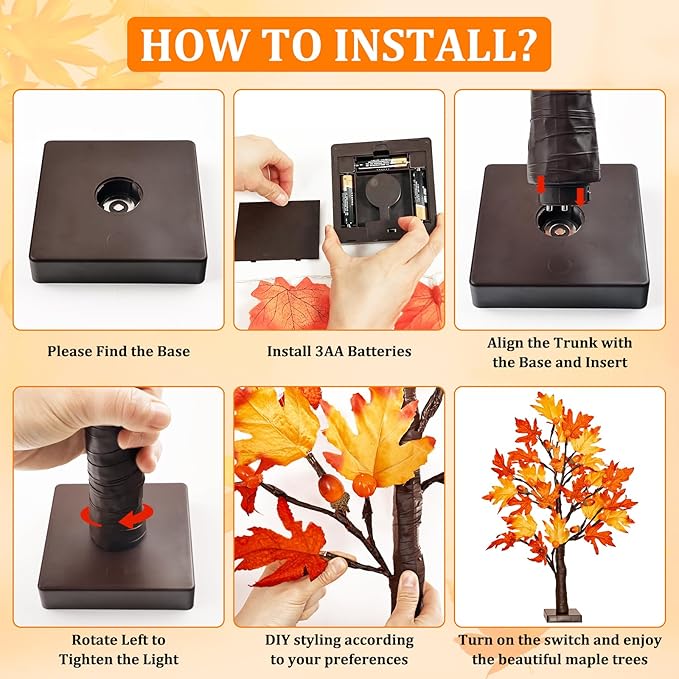 HOW TO INSTALL?

Please Find the Base

Install 3AA Batteries

Align the Trunk with the Base and Insert

Rotate Left to Tighten the Light

DIY styling according to your preferences

Turn on the switch and enjoy the beautiful maple trees