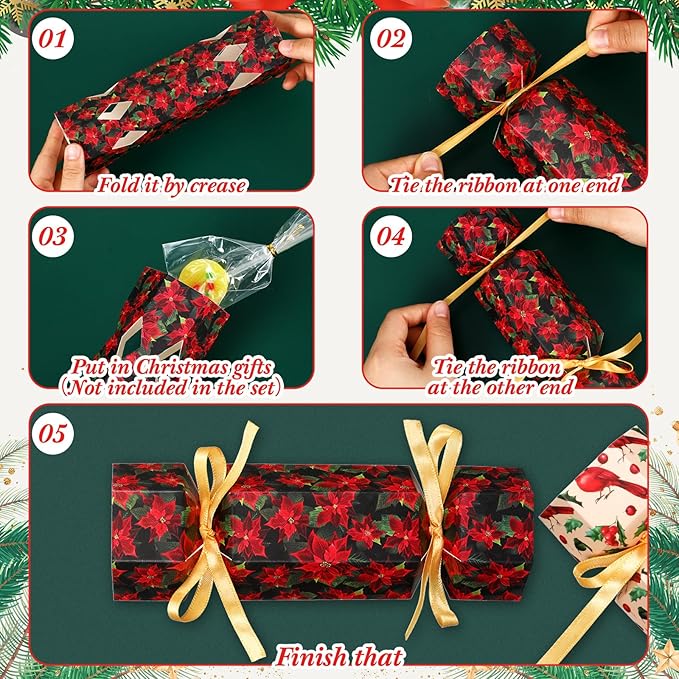 01
Fold it by crease

02
Tie the ribbon at one end

03
Put in Christmas gifts (Not included in the set)

04
Tie the ribbon at the other end

05
Finish that