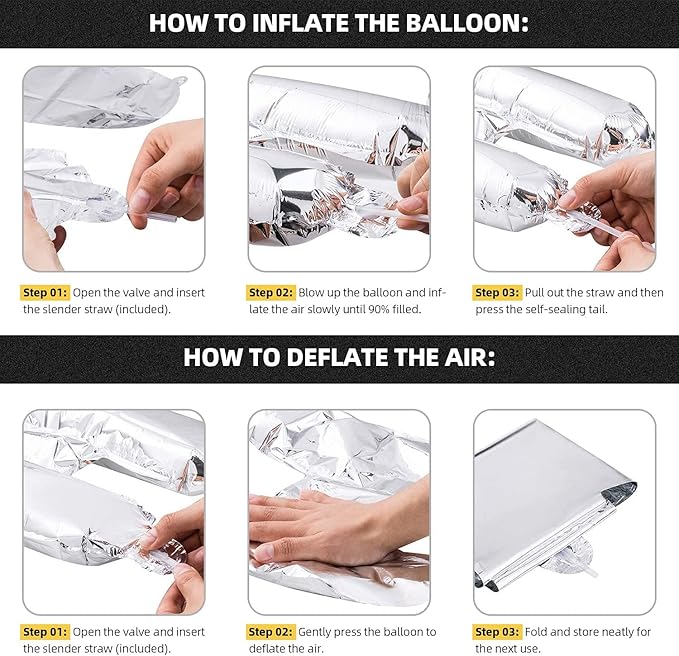 HOW TO INFLATE THE BALLOON:

Step 01: Open the valve and insert the slender straw (included).

Step 02: Blow up the balloon and inflate the air slowly until 90% filled.

Step 03: Pull out the straw and then press the self-sealing tail.

HOW TO DEFLATE THE AIR:

Step 01: Open the valve and insert the slender straw (included).

Step 02: Gently press the balloon to deflate the air.

Step 03: Fold and store neatly for the next use.