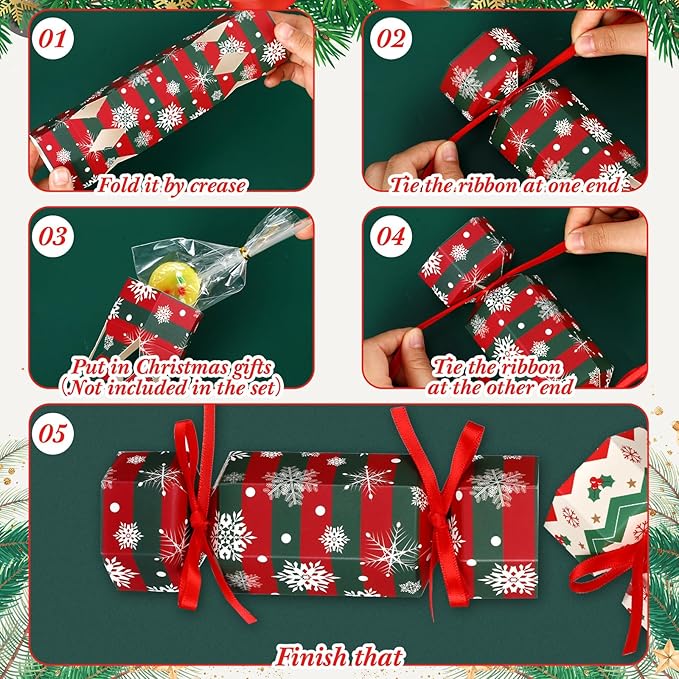 01
Fold it by crease

02
Tie the ribbon at one end

03
Put in Christmas gifts (Not included in the set)

04
Tie the ribbon at the other end

05
Finish that