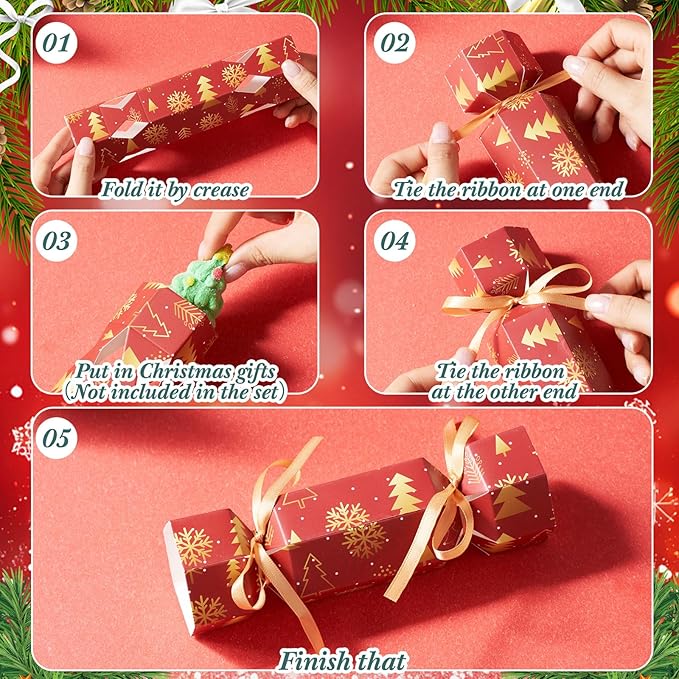 01

Fold it by crease

02

Tie the ribbon at one end

03

Put in Christmas gifts (Not included in the set)

04

Tie the ribbon at the other end

05

Finish that