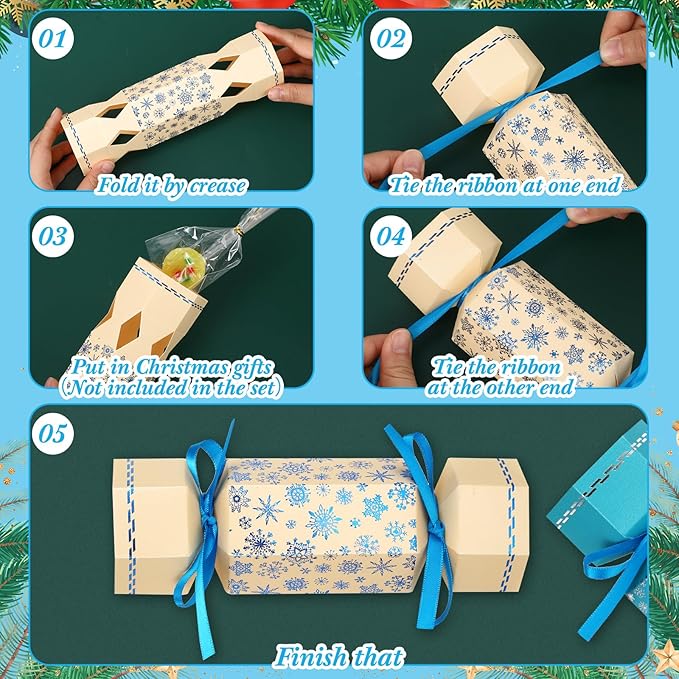 01
Fold it by crease

02
Tie the ribbon at one end

03
Put in Christmas gifts (Not included in the set)

04
Tie the ribbon at the other end

05
Finish that