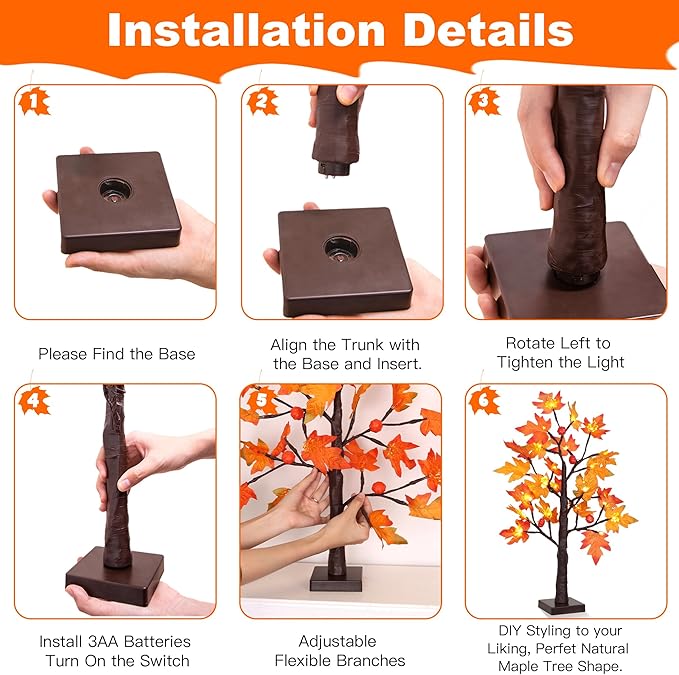 Installation Details

1

Please Find the Base

2

Align the Trunk with the Base and Insert.

3

Rotate Left to Tighten the Light

4

Install 3AA Batteries Turn On the Switch

5

Adjustable Flexible Branches

6

DIY Styling to your Liking, Perfet Natural Maple Tree Shape.