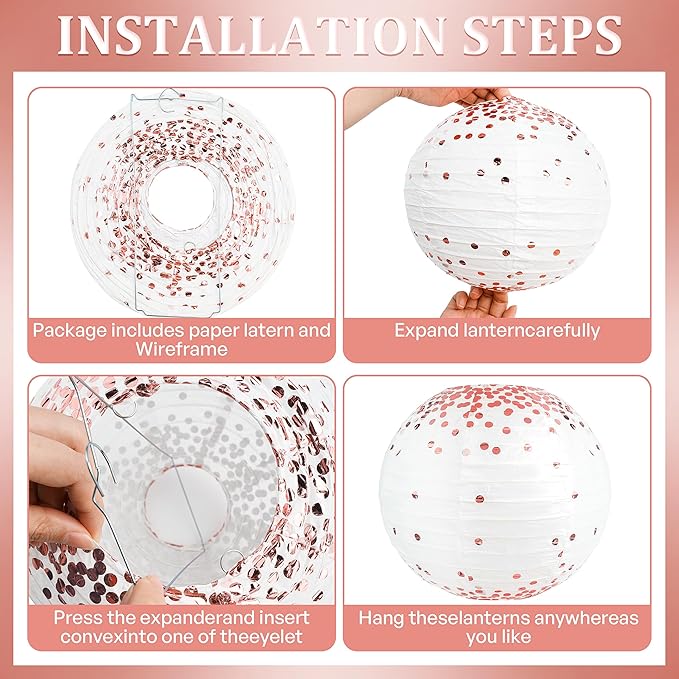 INSTALLATION STEPS

Package includes paper latern and Wireframe

Expand lanterncarefully

Press the expanderand insert convexinto one of theeyelet

Hang theselanterns anywhereas you like