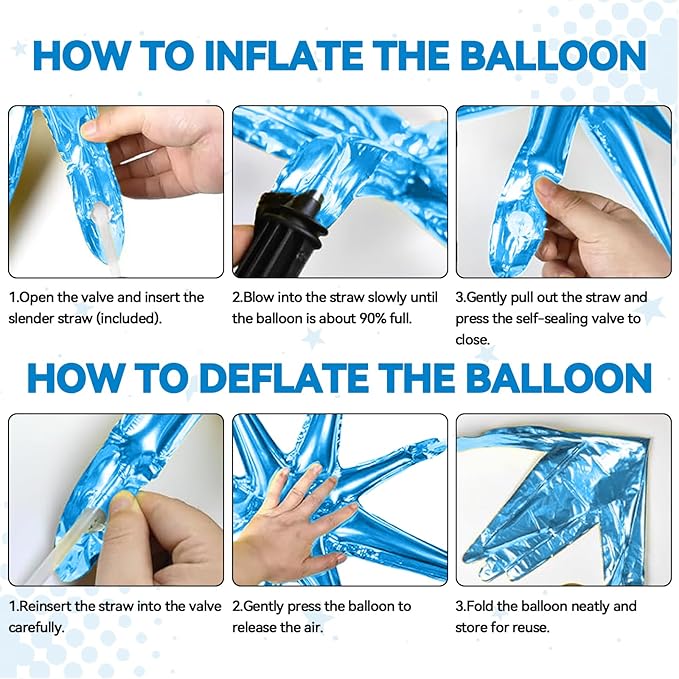 HOW TO INFLATE THE BALLOON

1.Open the valve and insert the slender straw (included).

2.Blow into the straw slowly until the balloon is about 90% full.

3.Gently pull out the straw and press the self-sealing valve to close.

HOW TO DEFLATE THE BALLOON

1.Reinsert the straw into the valve carefully.

2.Gently press the balloon to release the air.

3.Fold the balloon neatly and store for reuse.