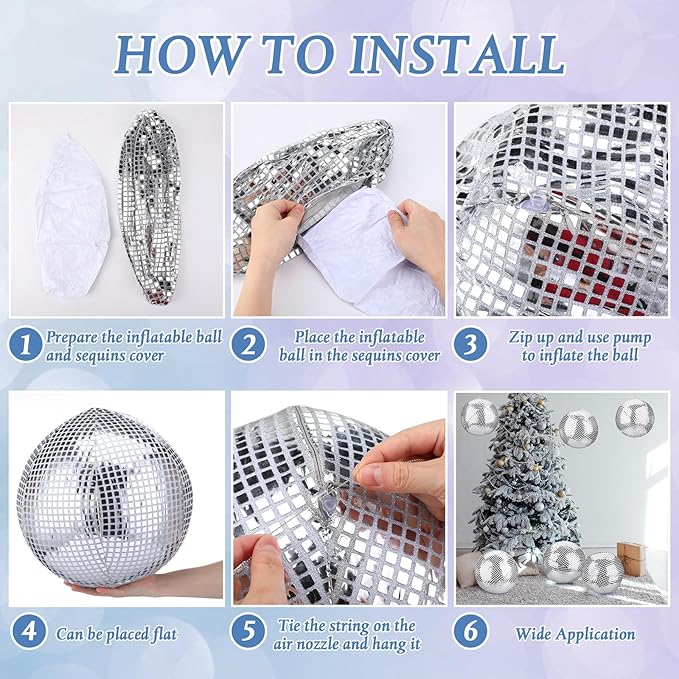 HOW TO INSTALL

1 Prepare the inflatable ball and sequins cover

2 Place the inflatable ball in the sequins cover

3 Zip up and use pump to inflate the ball

4 Can be placed flat

5 Tie the string on the air nozzle and hang it

6 Wide Application