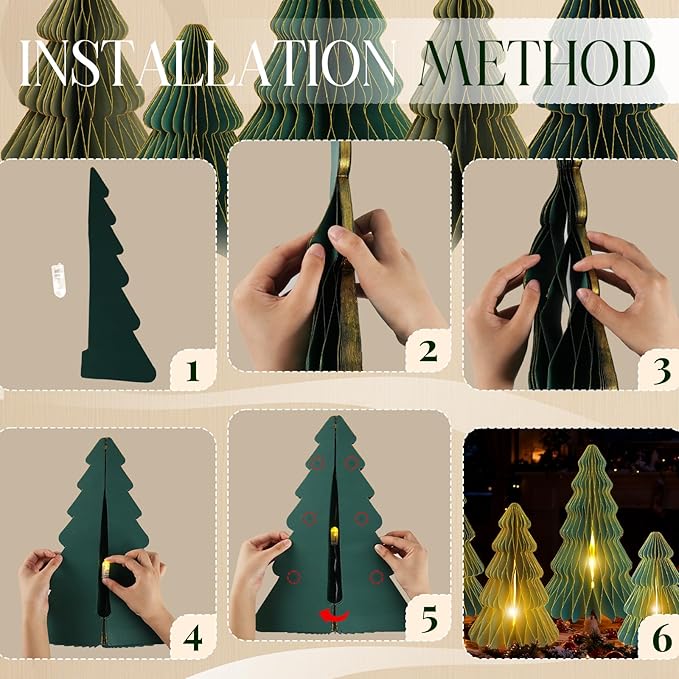 INSTALLATION METHOD

1

2

3

4

5

6