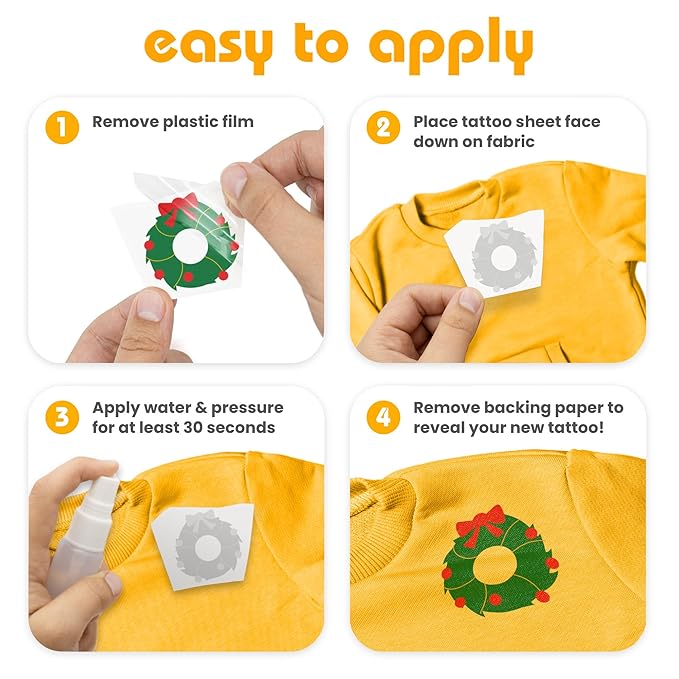 easy to apply

1 Remove plastic film

2 Place tattoo sheet face down on fabric

3 Apply water & pressure for at least 30 seconds

4 Remove backing paper to reveal your new tattoo!