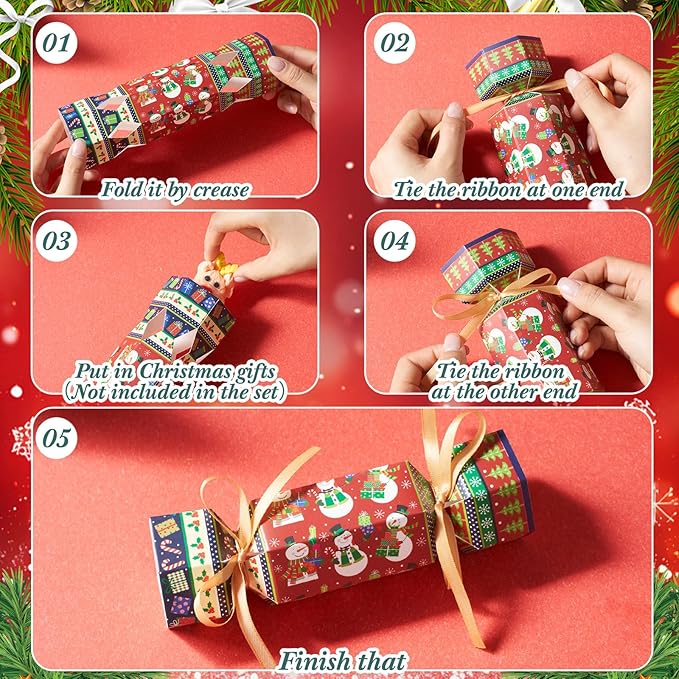 01
Fold it by crease

02
Tie the ribbon at one end

03
Put in Christmas gifts (Not included in the set)

04
Tie the ribbon at the other end

05
Finish that