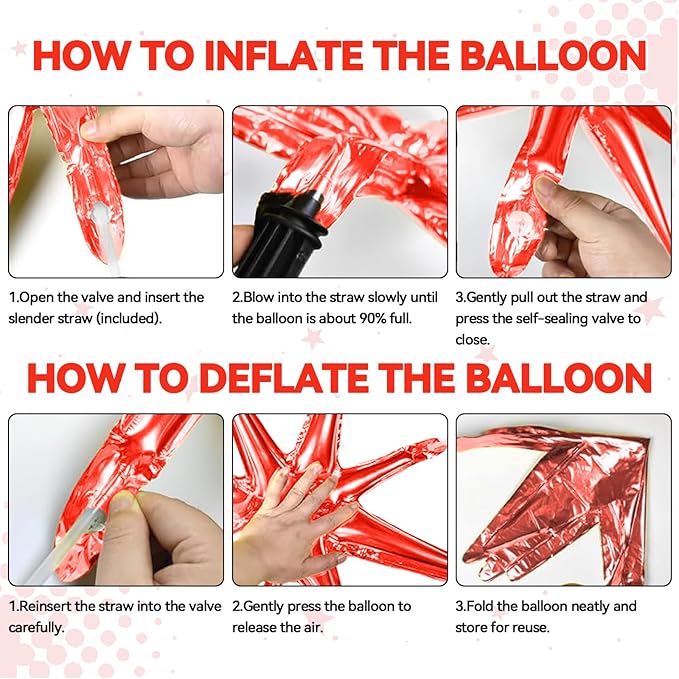 HOW TO INFLATE THE BALLOON

1.Open the valve and insert the slender straw (included).

2.Blow into the straw slowly until the balloon is about 90% full.

3.Gently pull out the straw and press the self-sealing valve to close.

HOW TO DEFLATE THE BALLOON

1.Reinsert the straw into the valve carefully.

2.Gently press the balloon to release the air.

3.Fold the balloon neatly and store for reuse.