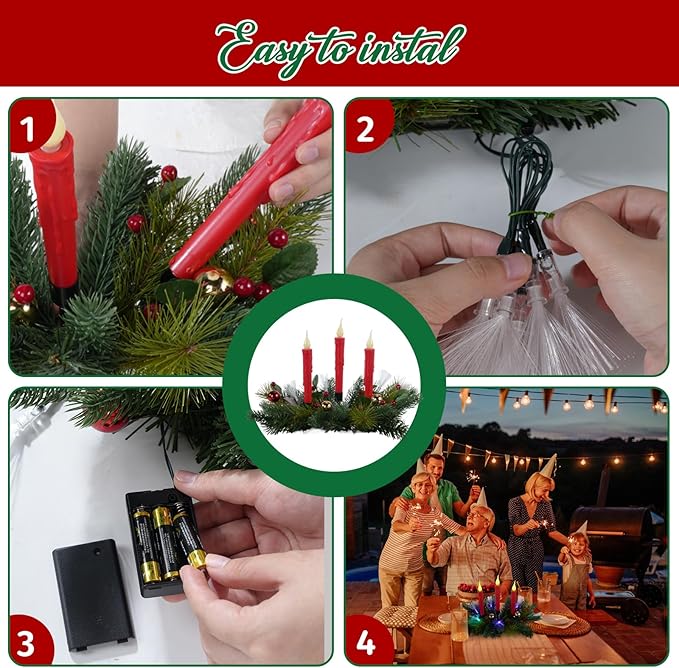 Easy to instal

1

2

3

4