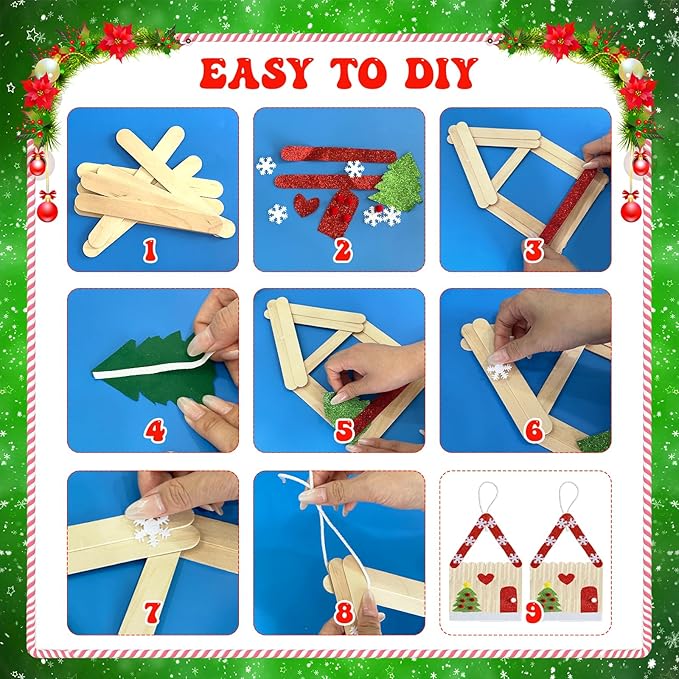 EASY TO DIY

1

2

3

4

5

6

7

8

9