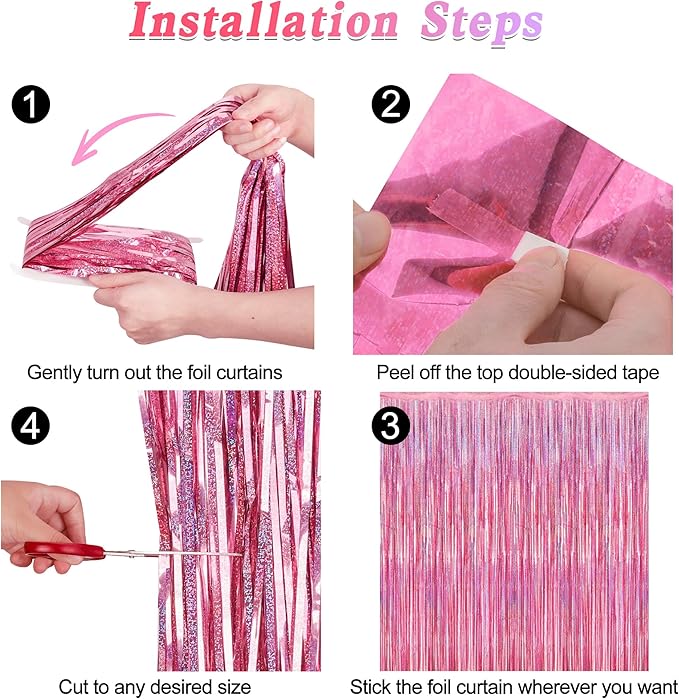 Installation Steps

1

Gently turn out the foil curtains

2

Peel off the top double-sided tape

4

Cut to any desired size

3

Stick the foil curtain wherever you want