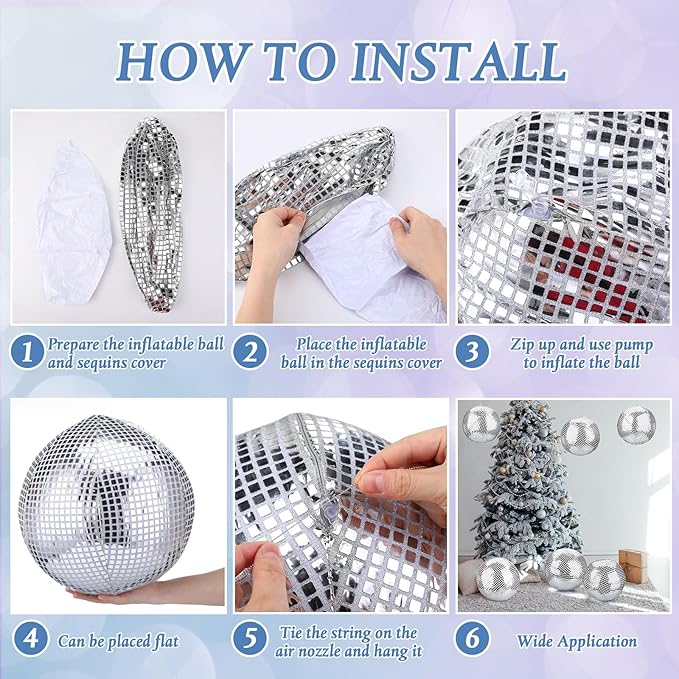 HOW TO INSTALL

1 Prepare the inflatable ball and sequins cover

2 Place the inflatable ball in the sequins cover

3 Zip up and use pump to inflate the ball

4 Can be placed flat

5 Tie the string on the air nozzle and hang it

6 Wide Application