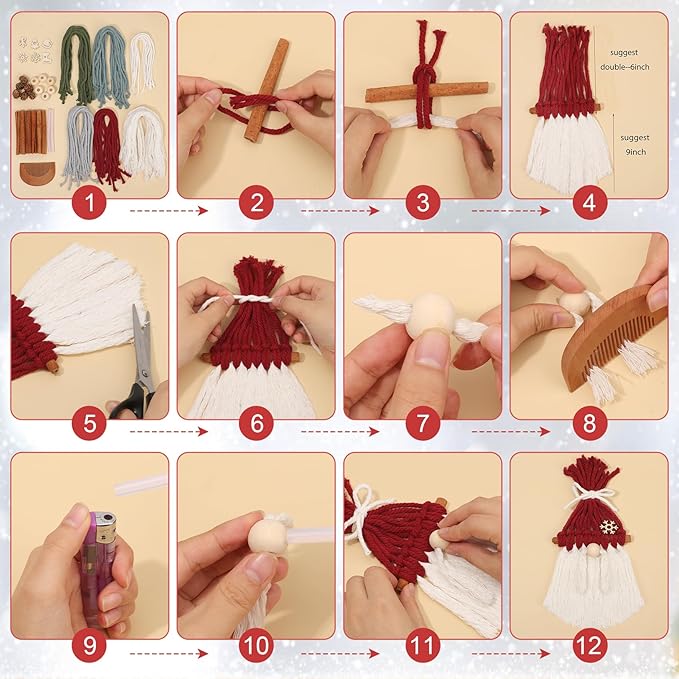 1

2

3

suggest double--6inch

suggest 9inch

4

5

6

7

8

9

10

11

12