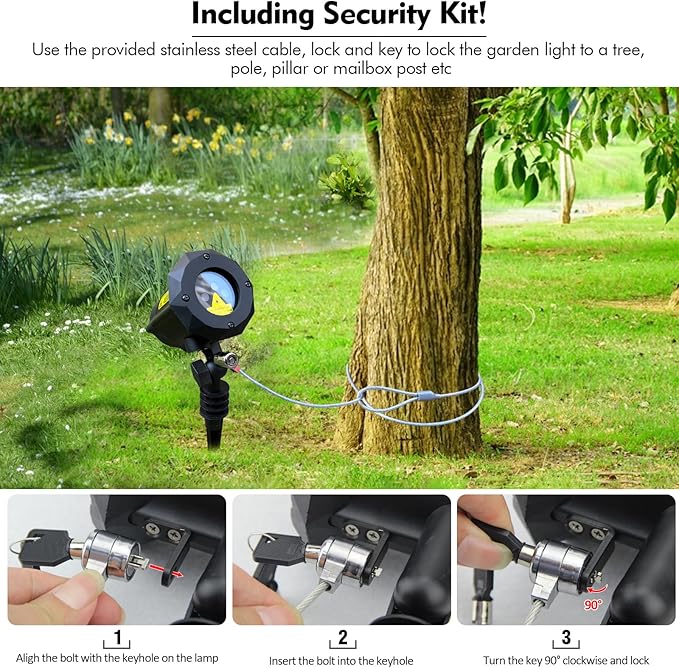 Including Security Kit!

Use the provided stainless steel cable, lock and key to lock the garden light to a tree, pole, pillar or mailbox post etc

90°

1
Aligh the bolt with the keyhole on the lamp

2
Insert the bolt into the keyhole

3
Turn the key 90° clockwise and lock