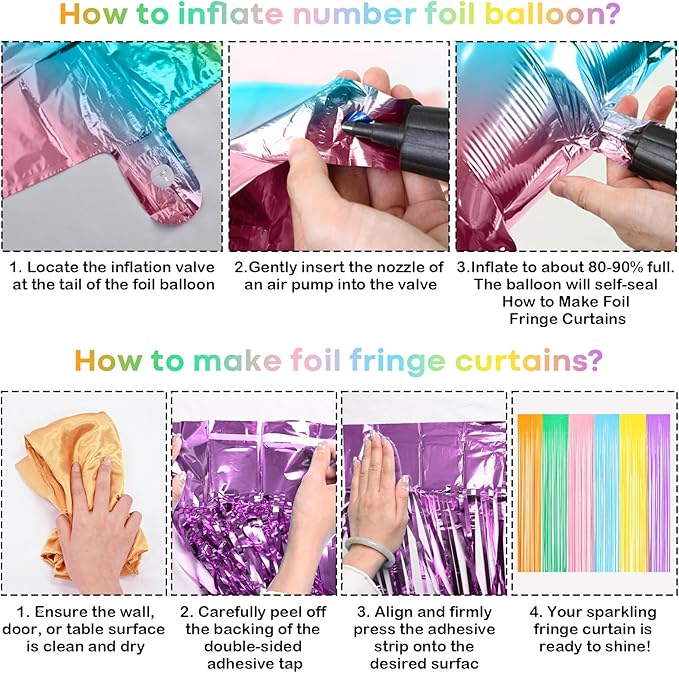 How to inflate number foil balloon?

1. Locate the inflation valve at the tail of the foil balloon

2.Gently insert the nozzle of an air pump into the valve

3.Inflate to about 80-90% full. The balloon will self-seal How to Make Foil Fringe Curtains

How to make foil fringe curtains?

1. Ensure the wall, door, or table surface is clean and dry

2. Carefully peel off the backing of the double-sided adhesive tap

3. Align and firmly press the adhesive strip onto the desired surfac

4. Your sparkling fringe curtain is ready to shine!