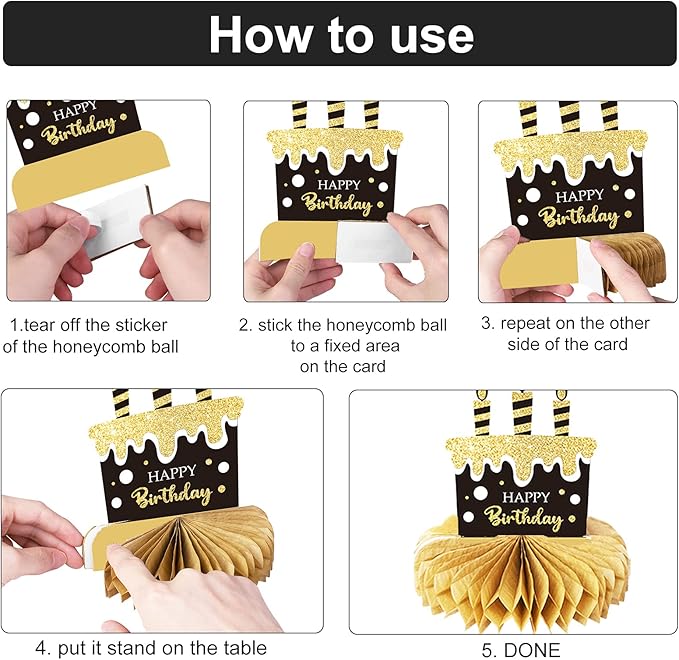 How to use

HAPPY Birthday

1.tear off the sticker of the honeycomb ball

HAPPY Birthday

2. stick the honeycomb ball to a fixed area on the card

HAPPY Birthday

3. repeat on the other side of the card

HAPPY Birthday

4. put it stand on the table

HAPPY Birthday

5. DONE