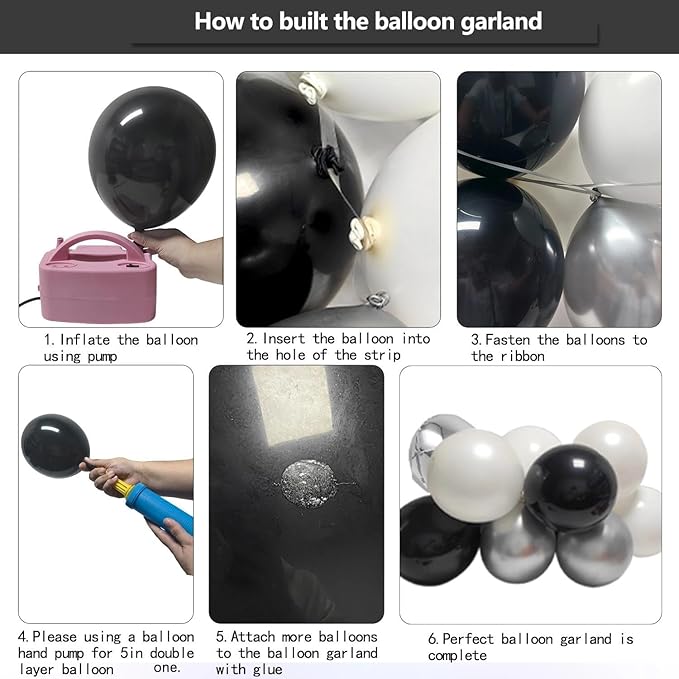 How to built the balloon garland

1. Inflate the balloon using pump

2. Insert the balloon into the hole of the strip

3. Fasten the balloons to the ribbon

4. Please using a balloon hand pump for 5in double layer balloon one.

5. Attach more balloons to the balloon garland with glue

6. Perfect balloon garland is complete