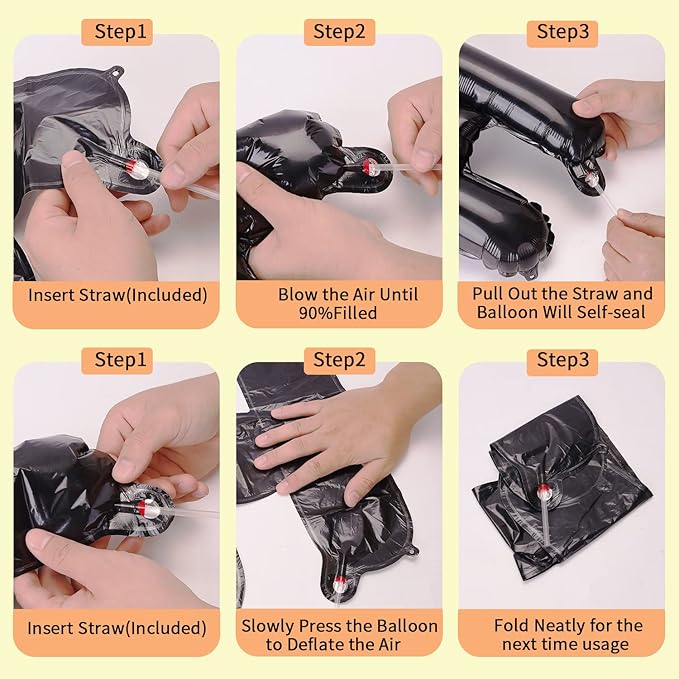 Step1

Insert Straw(Included)

Step2

Blow the Air Until 90%Filled

Step3

Pull Out the Straw and Balloon Will Self-seal

Step1

Insert Straw(Included)

Step2

Slowly Press the Balloon to Deflate the Air

Step3

Fold Neatly for the next time usage