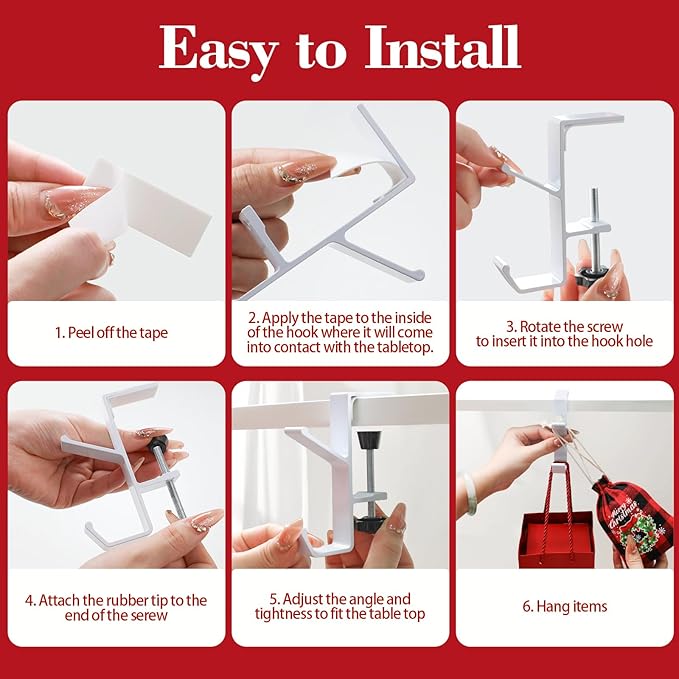 Easy to Install

1. Peel off the tape

2. Apply the tape to the inside of the hook where it will come into contact with the tabletop.

3. Rotate the screw to insert it into the hook hole

4. Attach the rubber tip to the end of the serew

5. Adjust the angle and tightness to fit the table top

6. Hang items

Merry Christmas