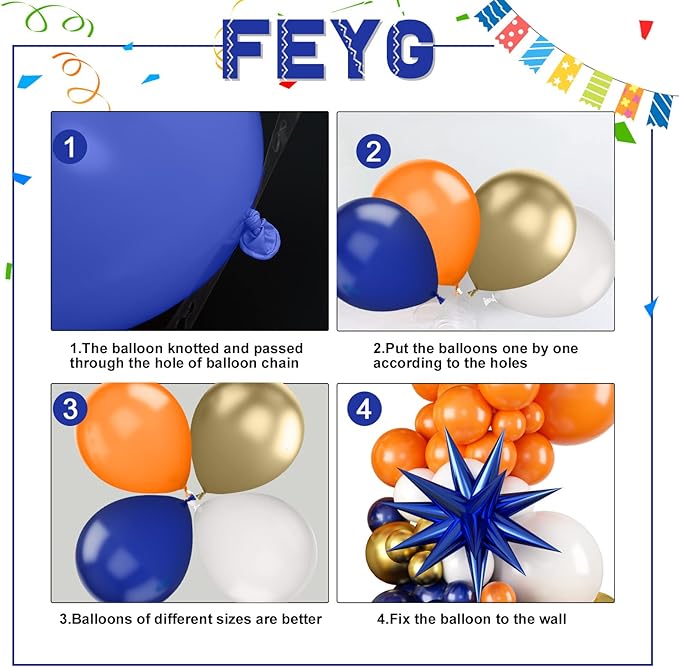 FEYG

1

1.The balloon knotted and passed through the hole of balloon chain

2

2.Put the balloons one by one according to the holes

3

3.Balloons of different sizes are better

4

4.Fix the balloon to the wall