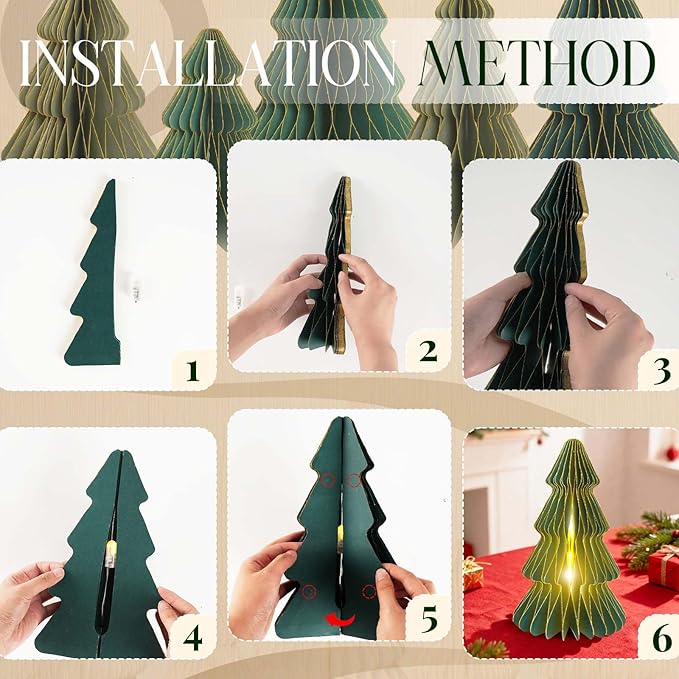 INSTALLATION METHOD

1

2

3

4

5

6