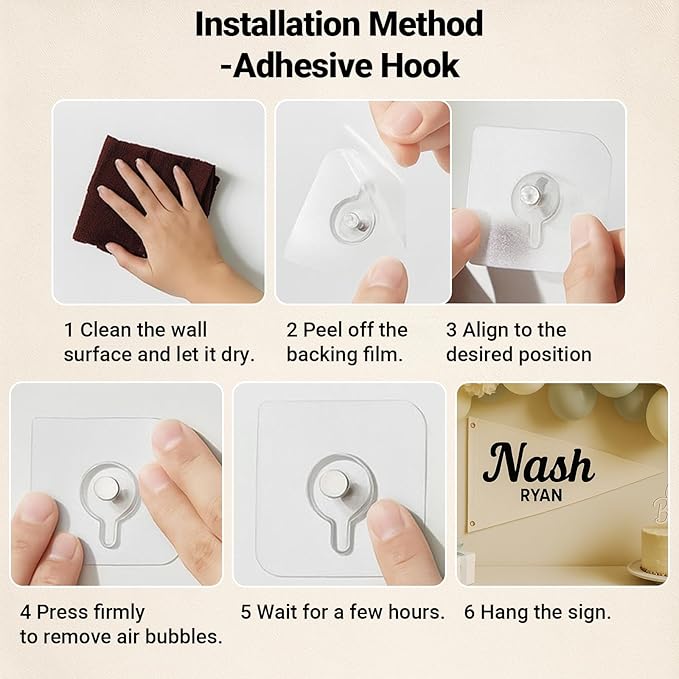 Installation Method
-Adhesive Hook

1 Clean the wall surface and let it dry.

2 Peel off the backing film.

3 Align to the desired position

Nash
RYAN

4 Press firmly to remove air bubbles.

5 Wait for a few hours.

6 Hang the sign.