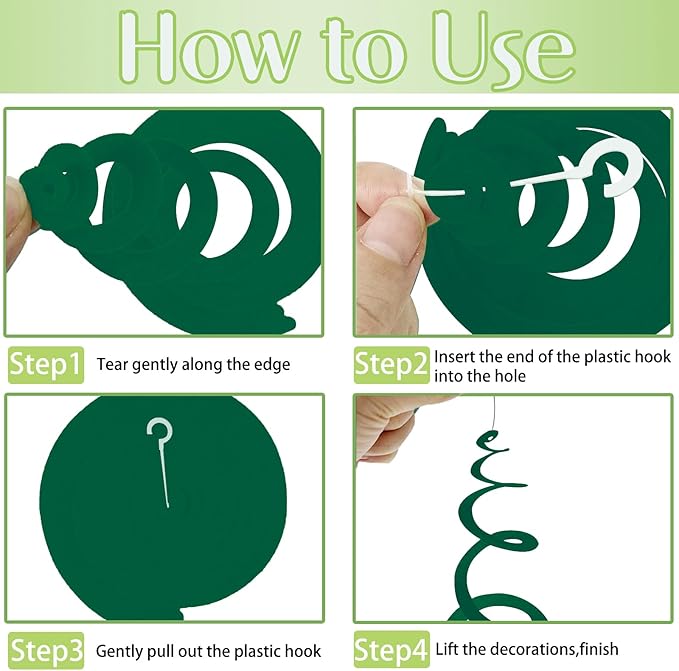 How to Use

Step1 Tear gently along the edge

Step2 Insert the end of the plastic hook into the hole

Step3 Gently pull out the plastic hook

Step4 Lift the decorations,finish