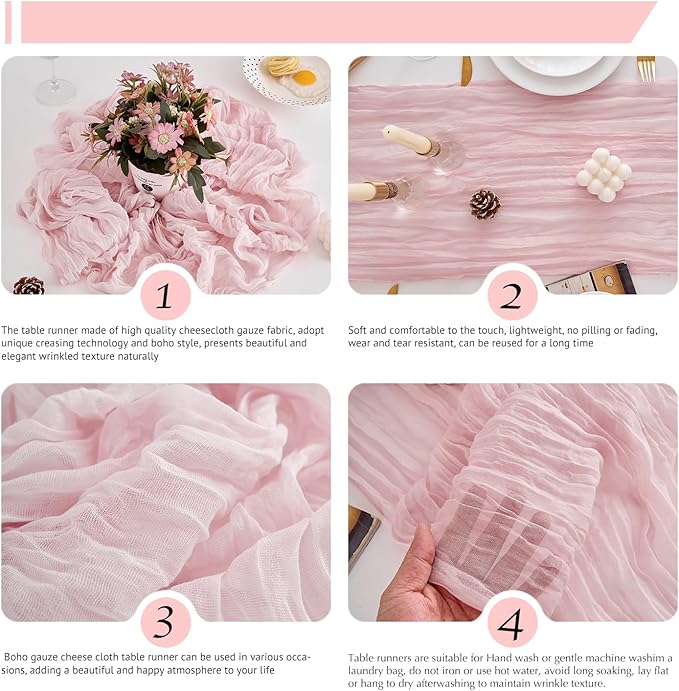 1

The table runner made of high quality cheesecloth gauze fabric, adopt unique creasing technology and boho style, presents beautiful and elegant wrinkled texture naturally

2

Soft and comfortable to the touch, lightweight, no pilling or fading, wear and tear resistant, can be reused for a long time

3

Boho gauze cheese cloth table runner can be used in various occasions, adding a beautiful and happy atmosphere to your life

4

Table runners are suitable for Hand wash or gentle machine washim a laundry bag, do not iron or use hot water, avoid long soaking, lay flat or hang to dry afterwashing to maintain wrinkle texture.