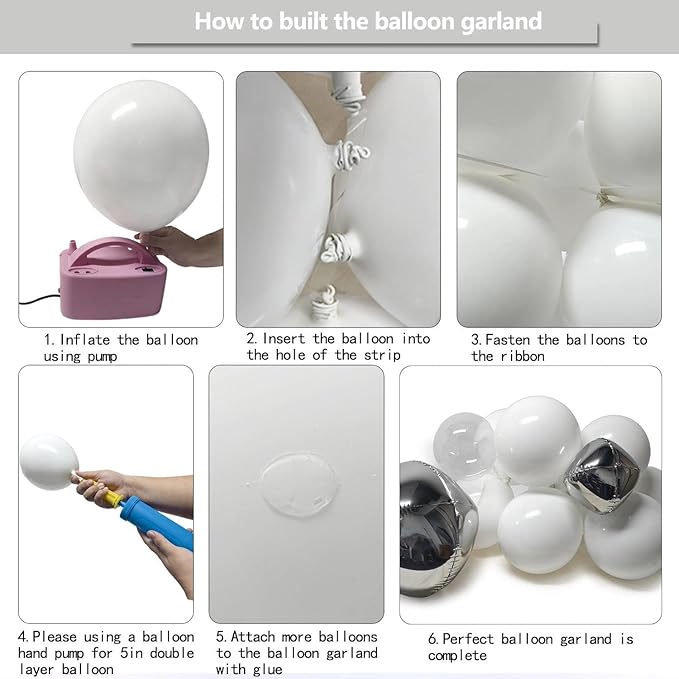 How to built the balloon garland

1. Inflate the balloon using pump

2. Insert the balloon into the hole of the strip

3. Fasten the balloons to the ribbon

4. Please using a balloon hand pump for 5in double layer balloon

5. Attach more balloons to the balloon garland with glue

6. Perfect balloon garland is complete