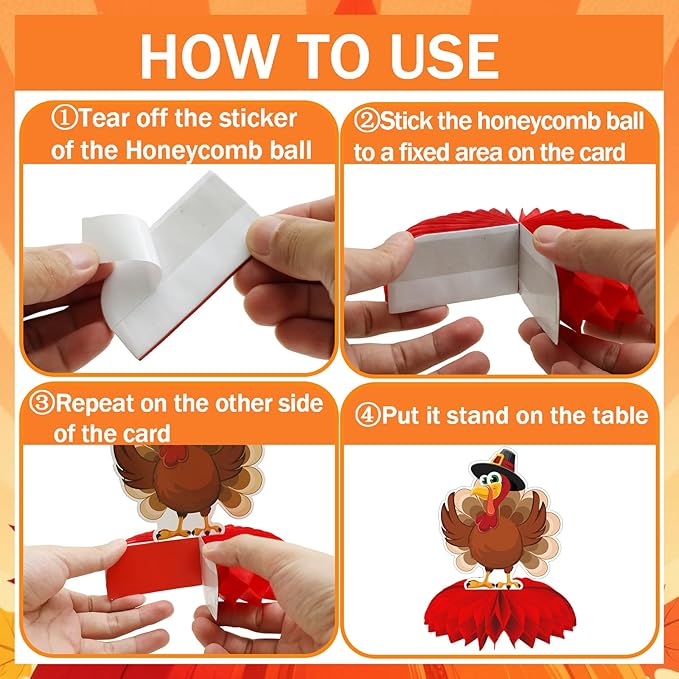 HOW TO USE

①Tear off the sticker of the Honeycomb ball

②Stick the honeycomb ball to a fixed area on the card

③Repeat on the other side of the card

④Put it stand on the table