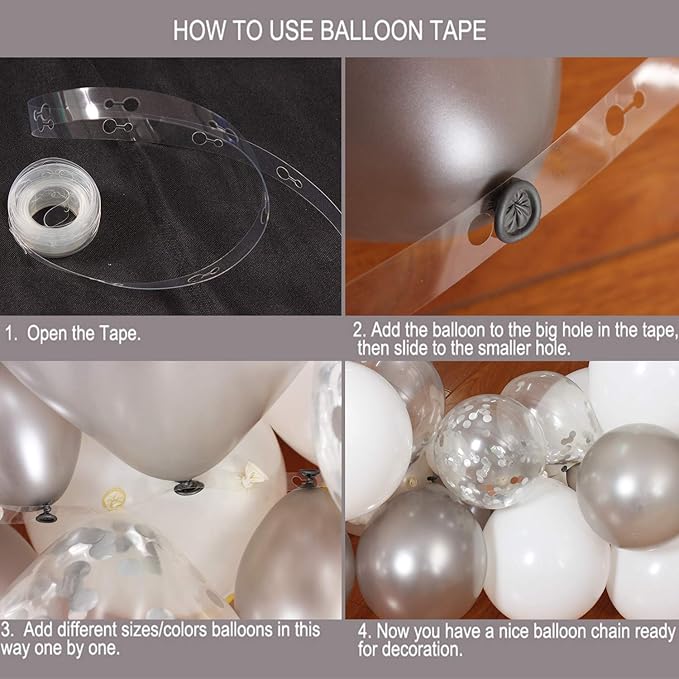 HOW TO USE BALLOON TAPE

1. Open the Tape.

2. Add the balloon to the big hole in the tape, then slide to the smaller hole.

3. Add different sizes/colors balloons in this way one by one.

4. Now you have a nice balloon chain ready for decoration.