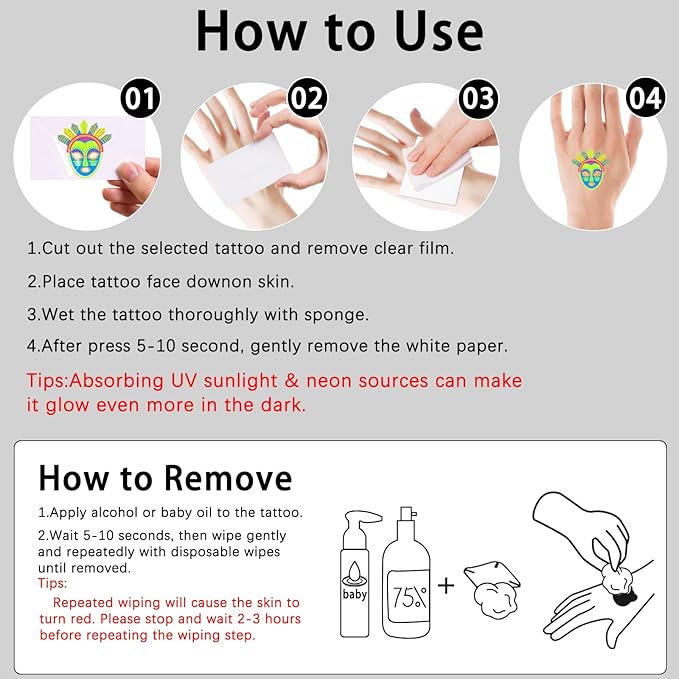 How to Use

01

02

03

04

1.Cut out the selected tattoo and remove clear film.

2.Place tattoo face downon skin.

3.Wet the tattoo thoroughly with sponge.

4.After press 5-10 second, gently remove the white paper.

Tips:Absorbing UV sunlight & neon sources can make it glow even more in the dark.

How to Remove

1.Apply alcohol or baby oil to the tattoo.

2.Wait 5-10 seconds, then wipe gently and repeatedly with disposable wipes until removed.

Tips:

Repeated wiping will cause the skin to turn red. Please stop and wait 2-3 hours before repeating the wiping step.

baby

75%

+