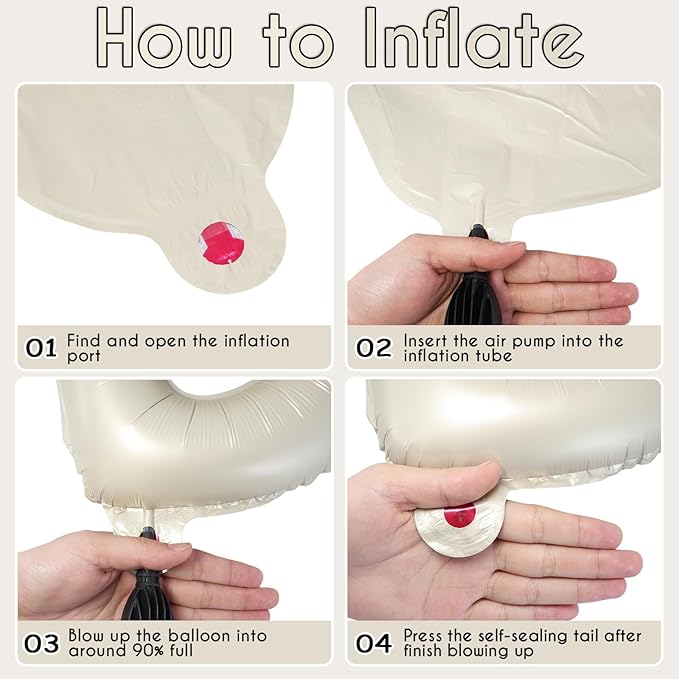 How to Inflate

01 Find and open the inflation port

02 Insert the air pump into the inflation tube

03 Blow up the balloon into around 90% full

04 Press the self-sealing tail after finish blowing up