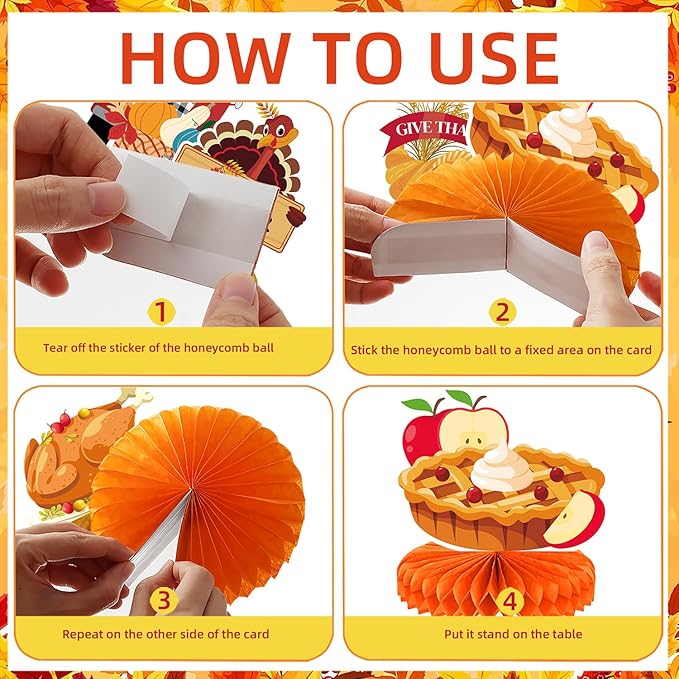 HOW TO USE

GIVE THA

1
Tear off the sticker of the honeycomb ball

2
Stick the honeycomb ball to a fixed area on the card

3
Repeat on the other side of the card

4
Put it stand on the table