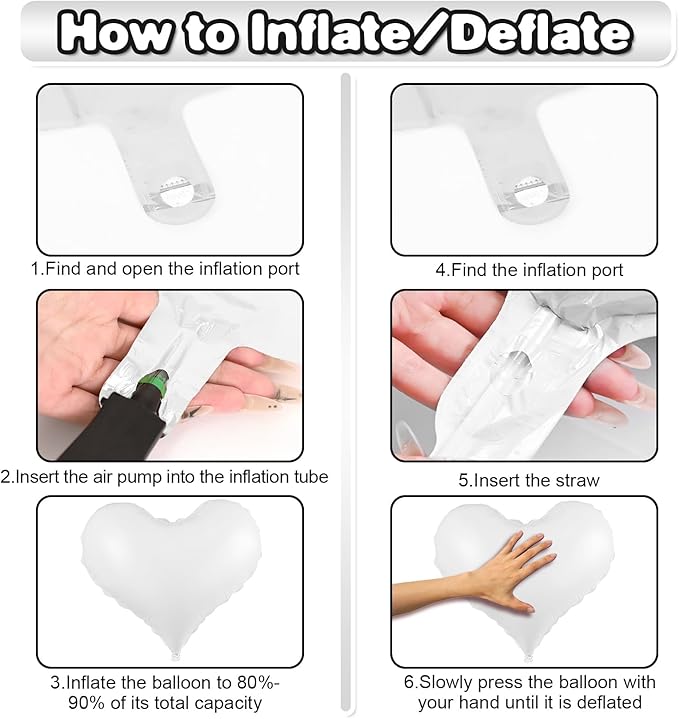 How to Inflate/Deflate

1.Find and open the inflation port

2.Insert the air pump into the inflation tube

3.Inflate the balloon to 80%-90% of its total capacity

4.Find the inflation port

5.Insert the straw

6.Slowly press the balloon with your hand until it is deflated