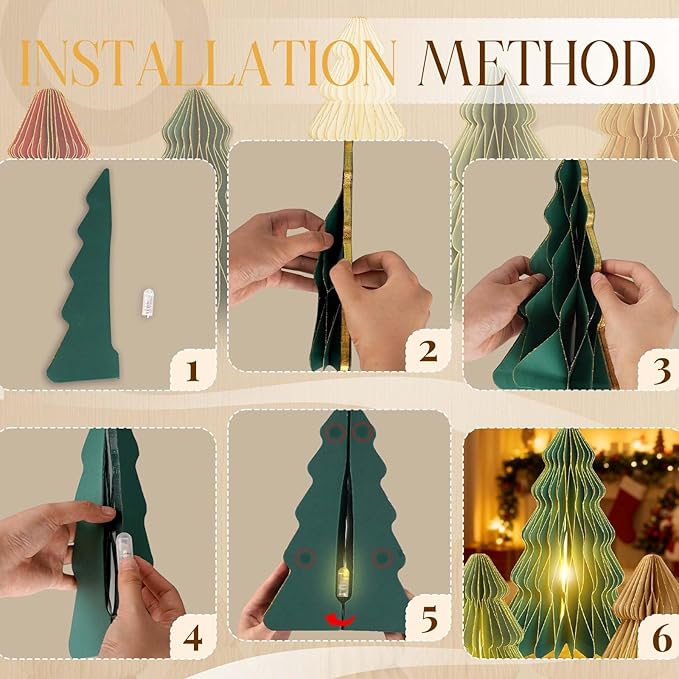 INSTALLATION METHOD

1

2

3

4

5

6