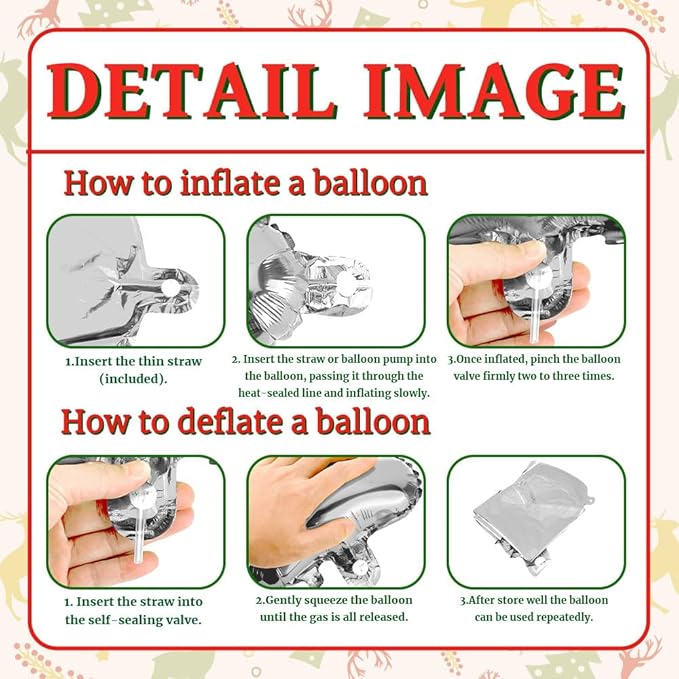 DETAIL IMAGE

How to inflate a balloon

1.Insert the thin straw (included).

2. Insert the straw or balloon pump into the balloon, passing it through the heat-sealed line and inflating slowly.

3.Once inflated, pinch the balloon valve firmly two to three times.

How to deflate a balloon

1. Insert the straw into the self-sealing valve.

2.Gently squeeze the balloon until the gas is all released.

3.After store well the balloon can be used repeatedly.