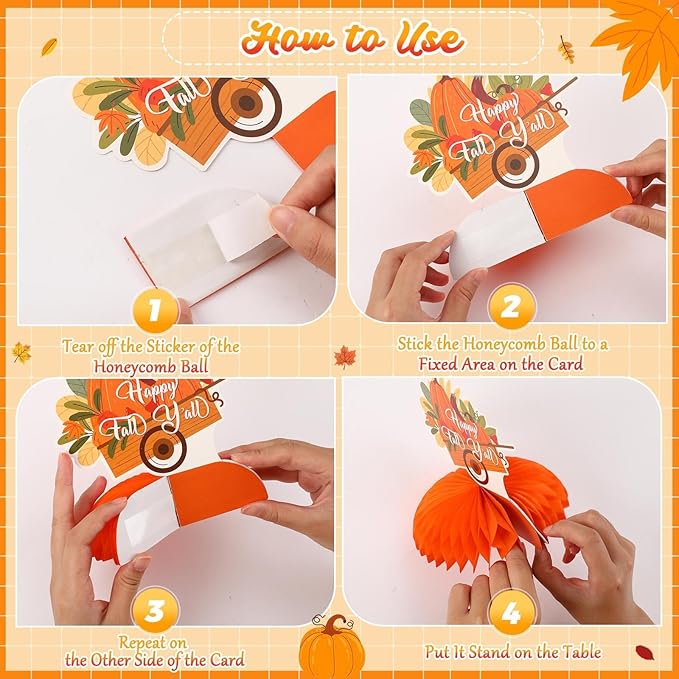 How to Use

Fall

Happy Fall Y'all

1

Tear off the Sticker of the Honeycomb Ball

2

Stick the Honeycomb Ball to a Fixed Area on the Card

Happy Fall Y'all

Happy Fall Y'all

3

Repeat on the Other Side of the Card

4

Put It Stand on the Table